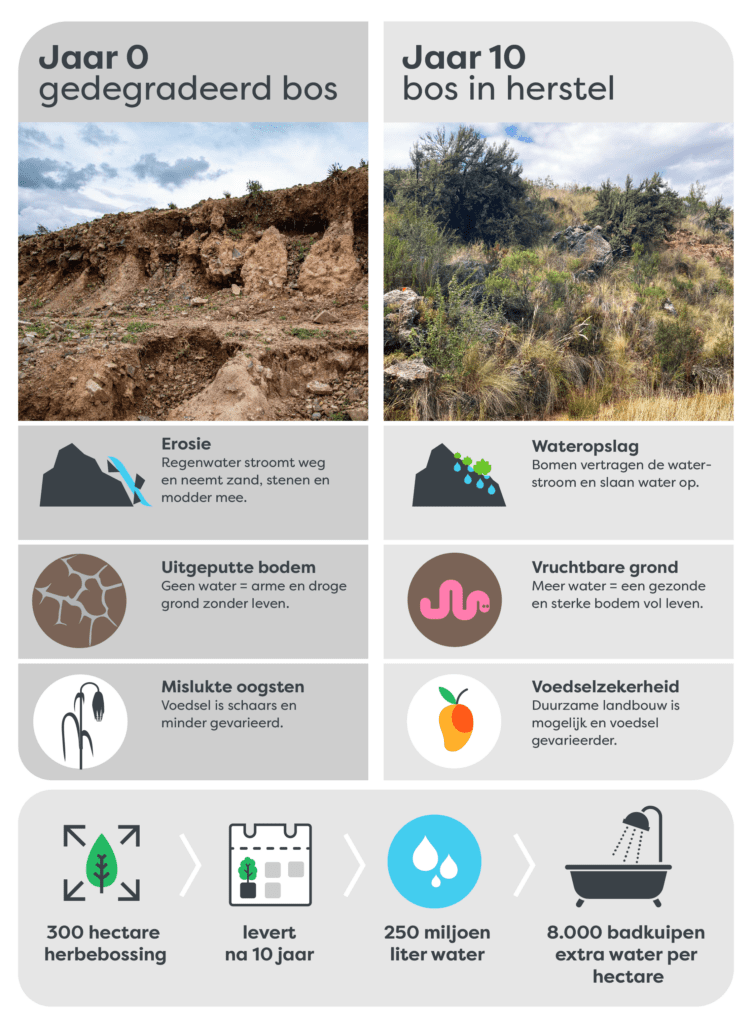 Jaar 0
gedegradeerd bos

Erosie
Regenwater stroomt weg en neemt zand, stenen en modder mee.

Uitgeputte bodem
Geen water = arme en droge grond zonder leven.

Mislukte oogsten
Voedsel is schaars en minder gevarieerd.

Jaar 10
bos in herstel

Wateropslag
Bomen vertragen de waterstroom en slaan water op.

Vruchtbare grond
Meer water = een gezonde en sterke bodem vol leven.

Voedselzekerheid
Duurzame landbouw is mogelijk en voedsel gevarieerder.

300 hectare herbebossing

levert na 10 jaar

250 miljoen liter water

8.000 badkuipen extra water per hectare